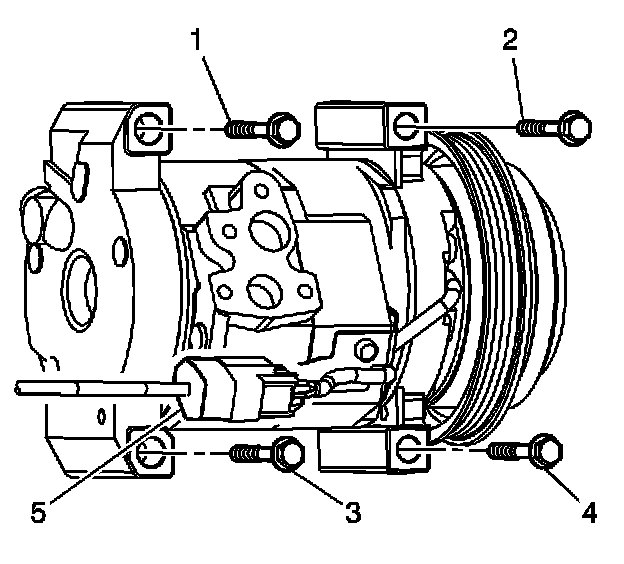 1
2
5
3
4