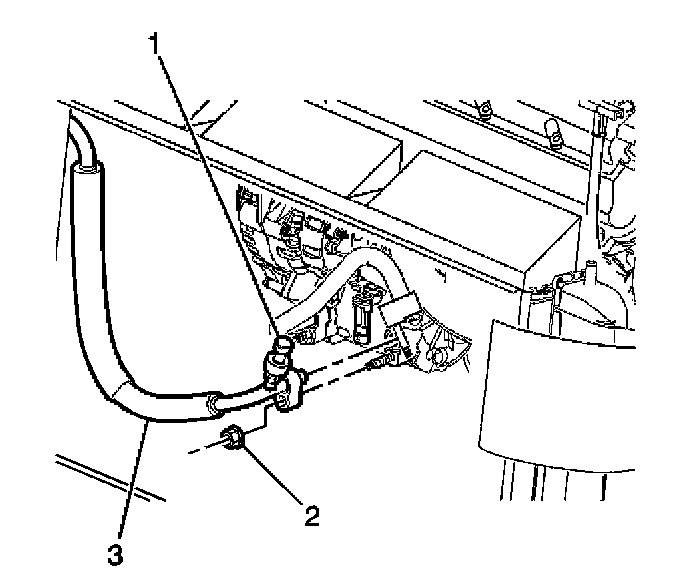 1
2
3