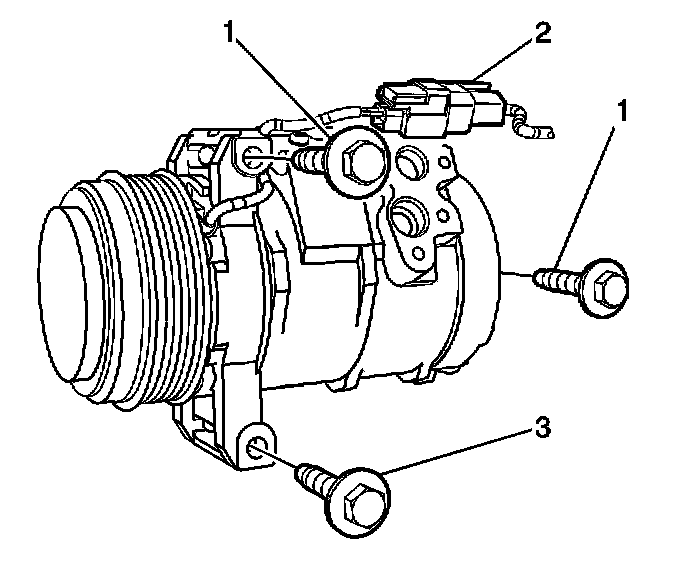 1
2
1
3