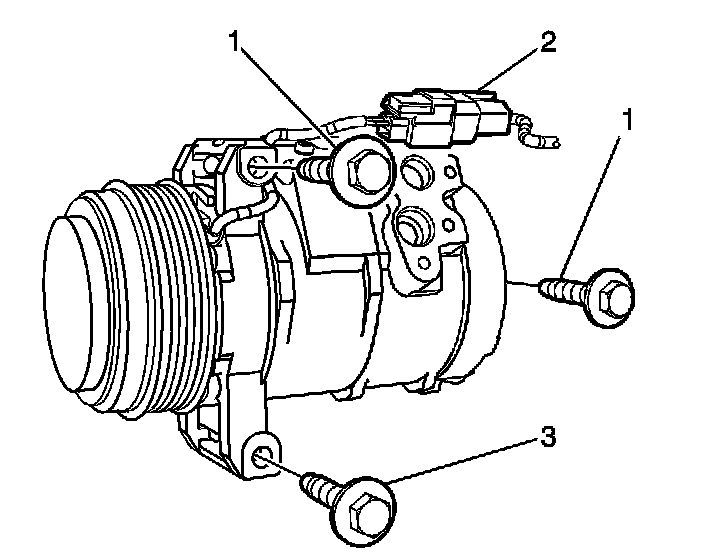 1
2
1
3