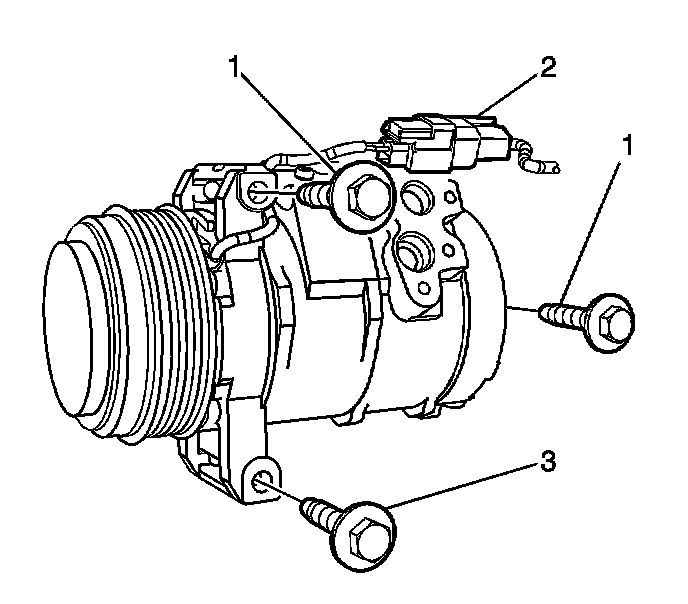 1
2
1
3