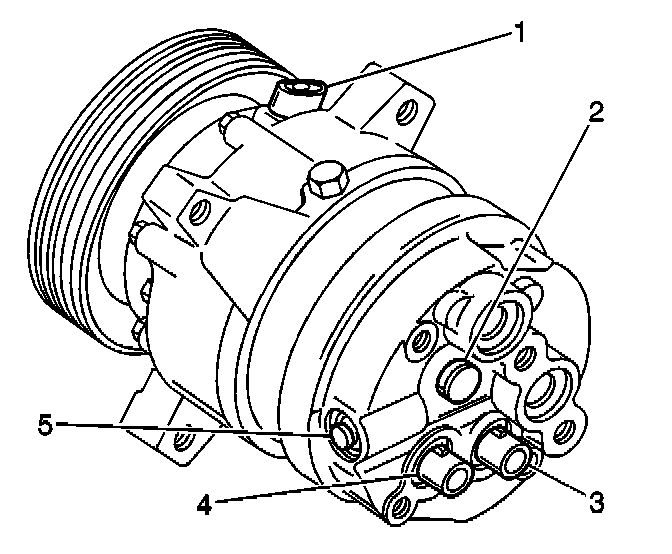 1
2
5
4
3