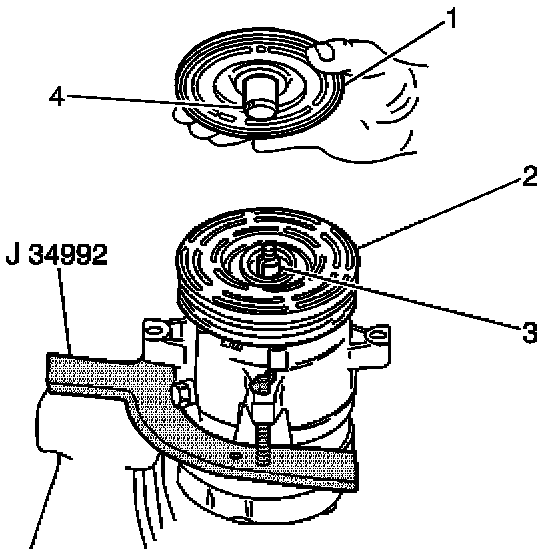 1
4
2
J 34992
3