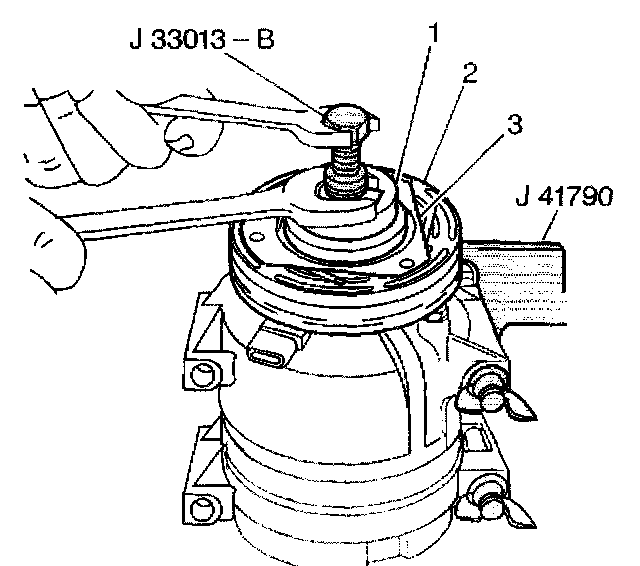 J 33013 – B

1

2

3

J 41790