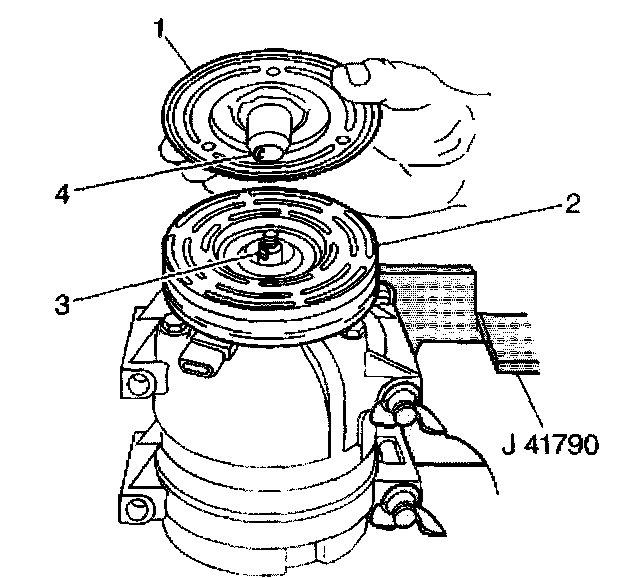 1
4
2
3
J 41790