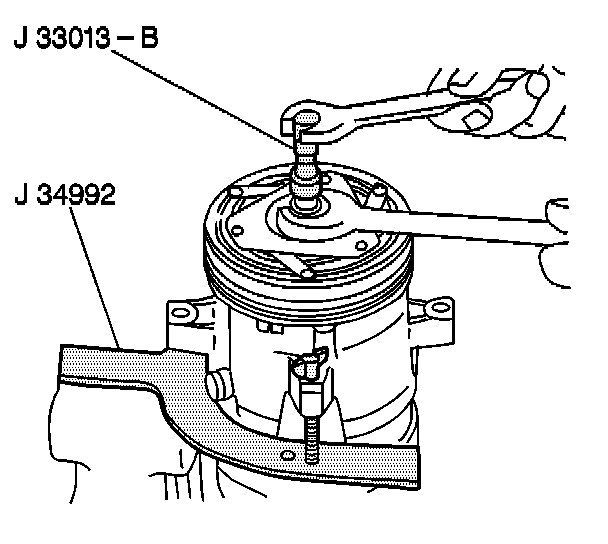 J 33013 – B

J 34992