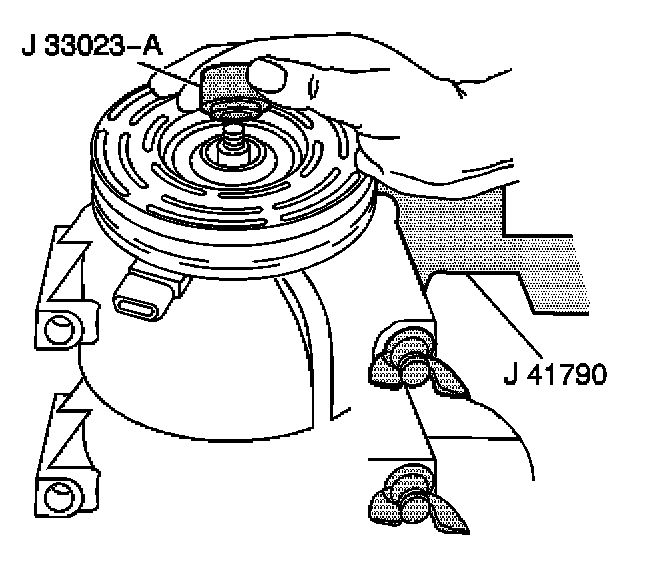 J 33023-A

J 41790