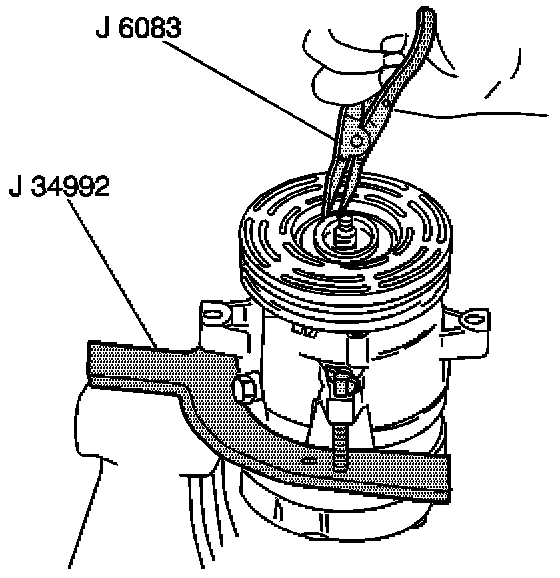 J 6083

J 34992