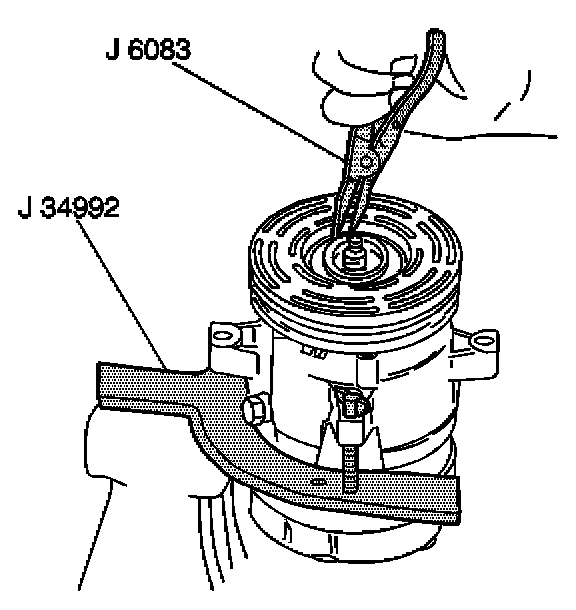 J 6083

J 34992