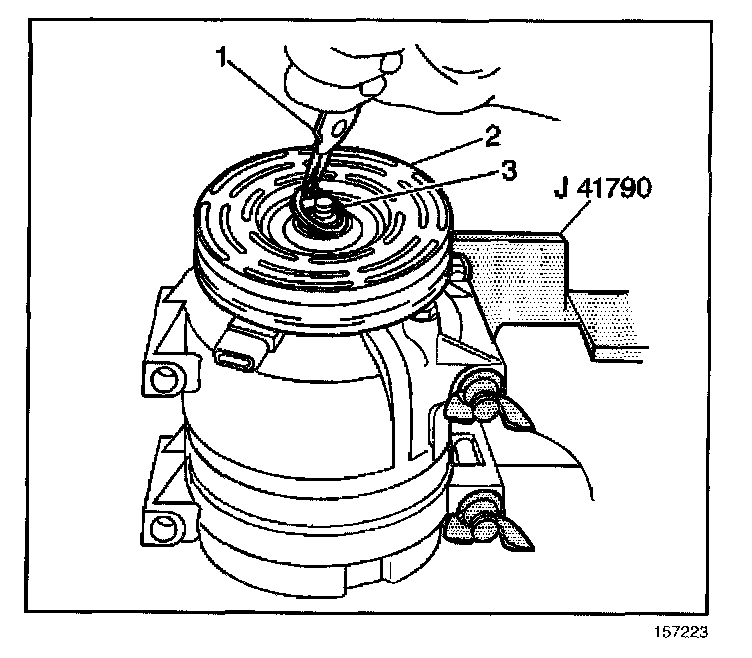 1
2
3
J 41790
157223