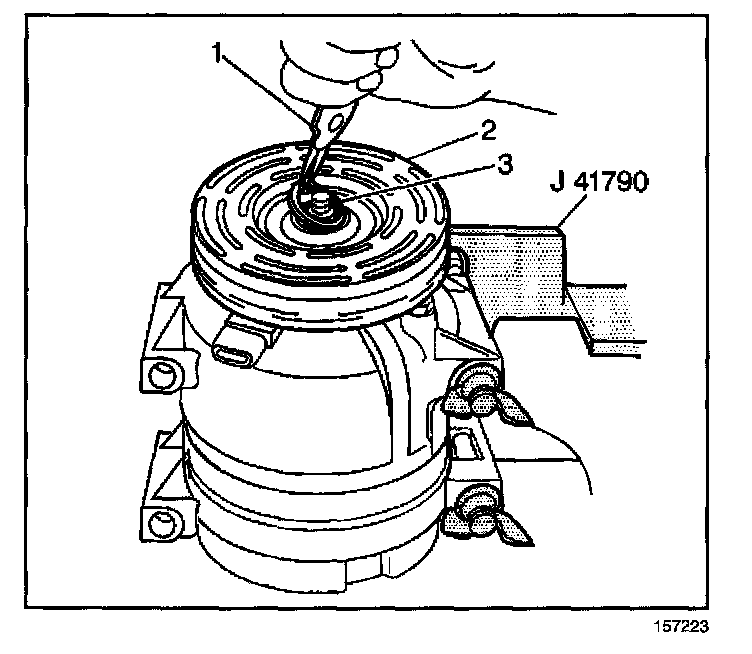 1
2
3
J 41790

157223