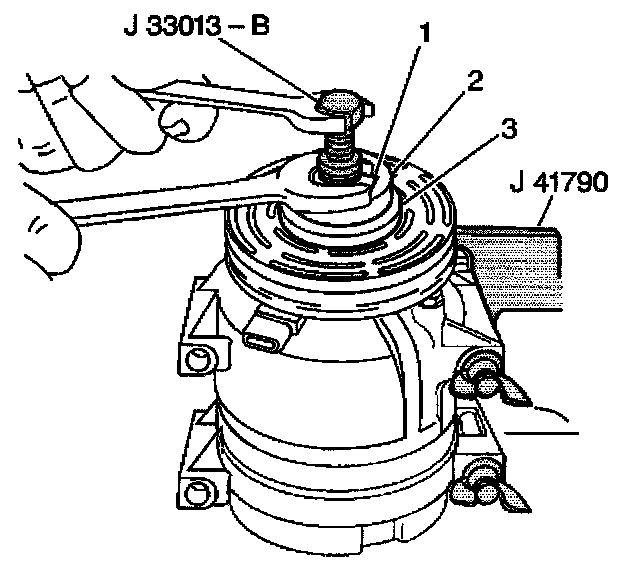 J 33013 – B
1
2
3
J 41790