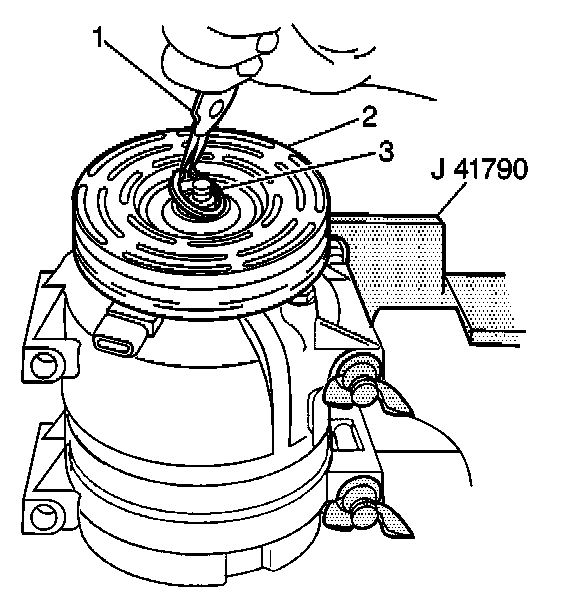 1
2
3
J 41790