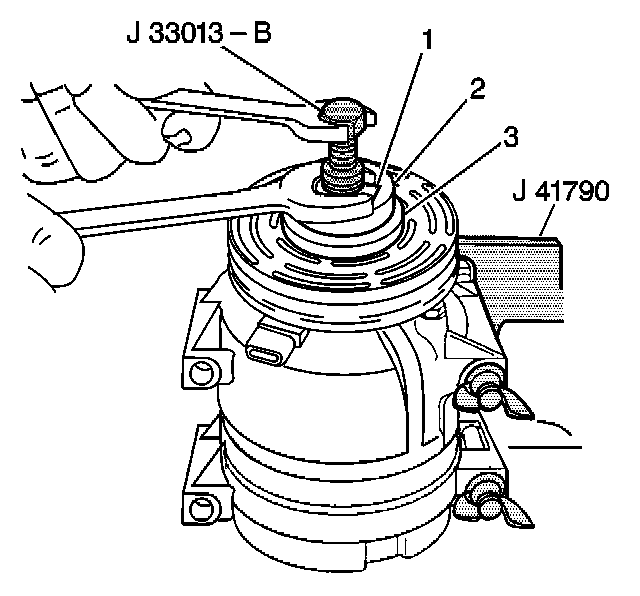 J 33013 – B
1
2
3
J 41790