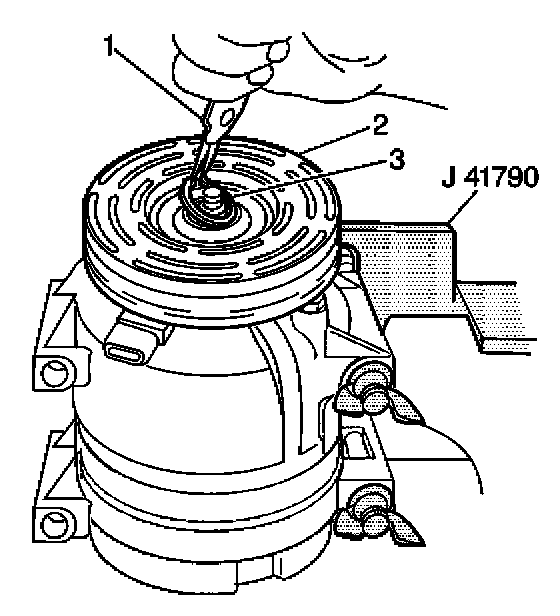 1
2
3
J 41790