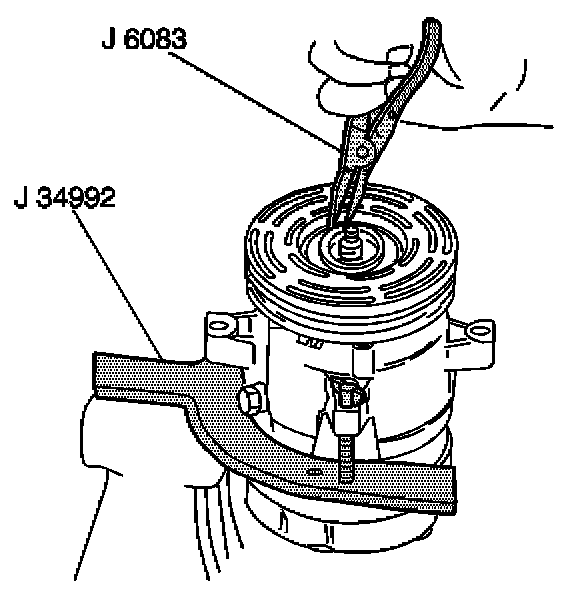 J 6083

J 34992