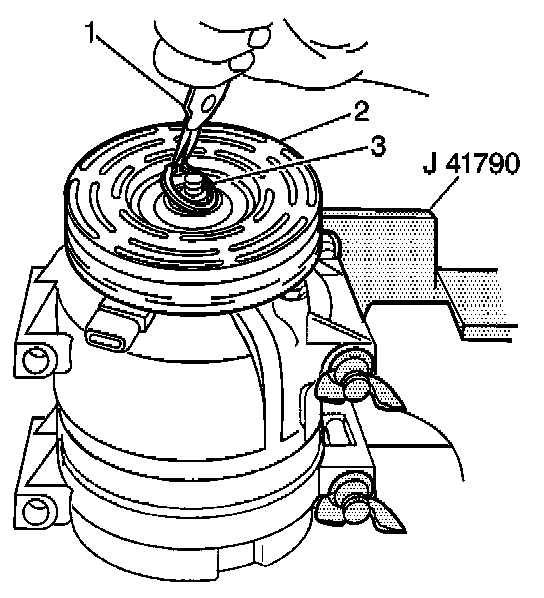 1
2
3
J 41790