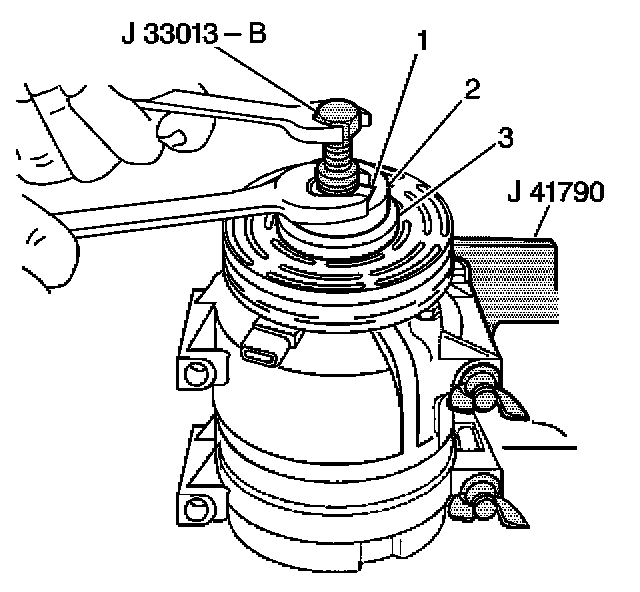 J 33013 – B
1
2
3
J 41790