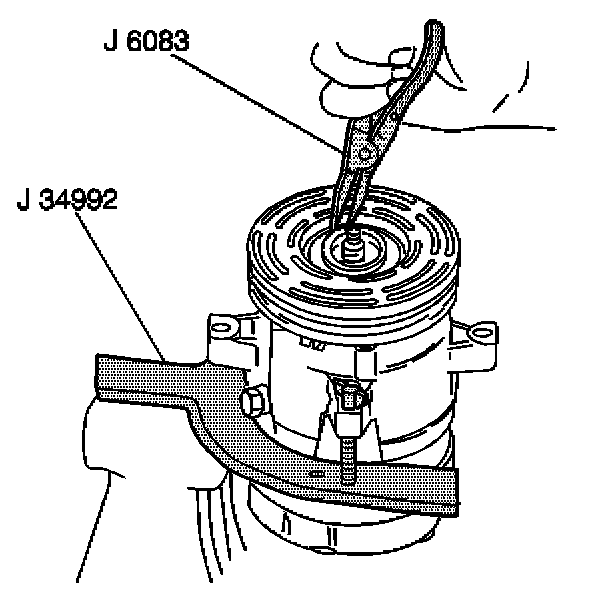 J 6083

J 34992