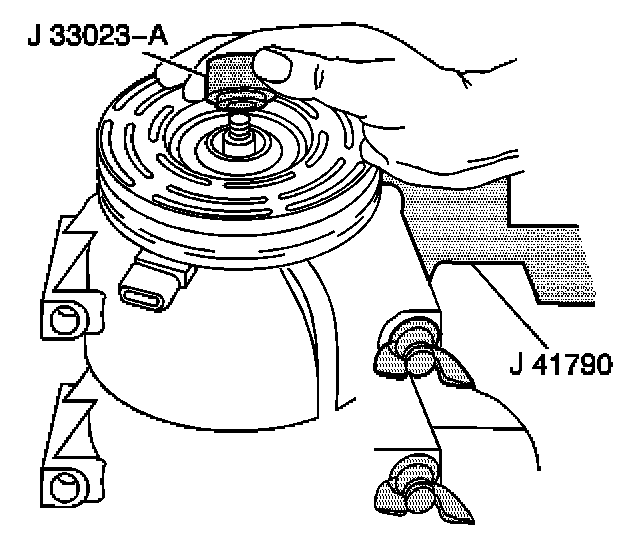 J 33023–A

J 41790