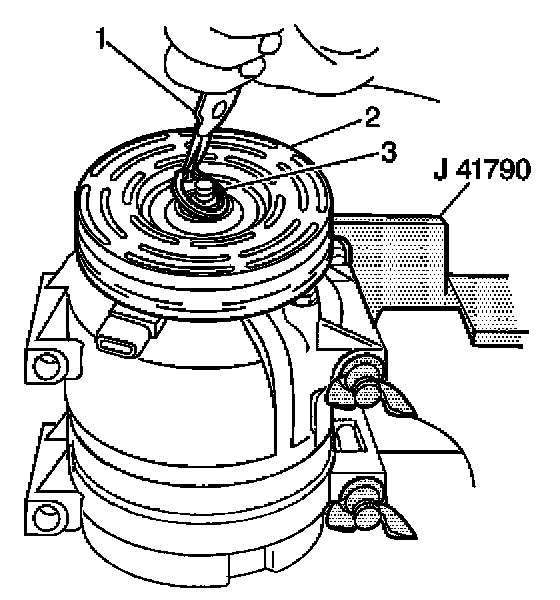 1
2
3
J 41790