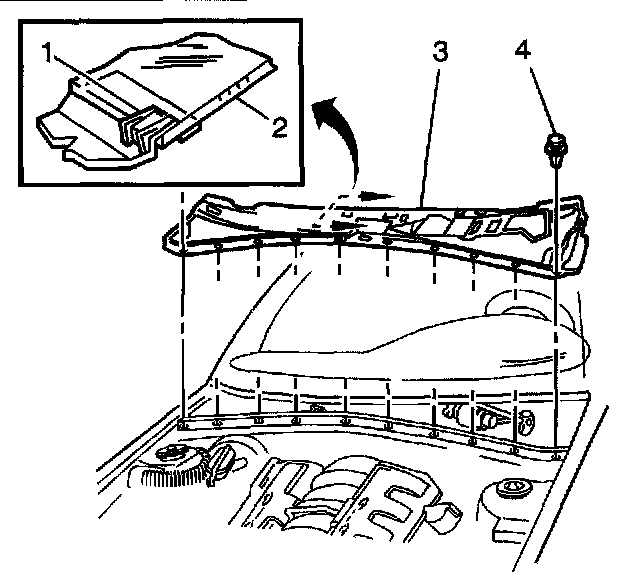 1
2
3
4