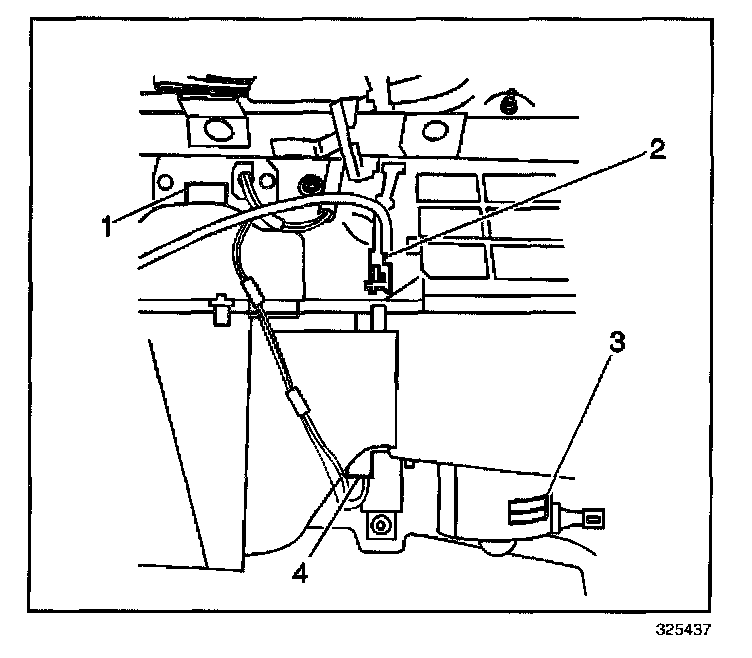 2
1
3
4
325437