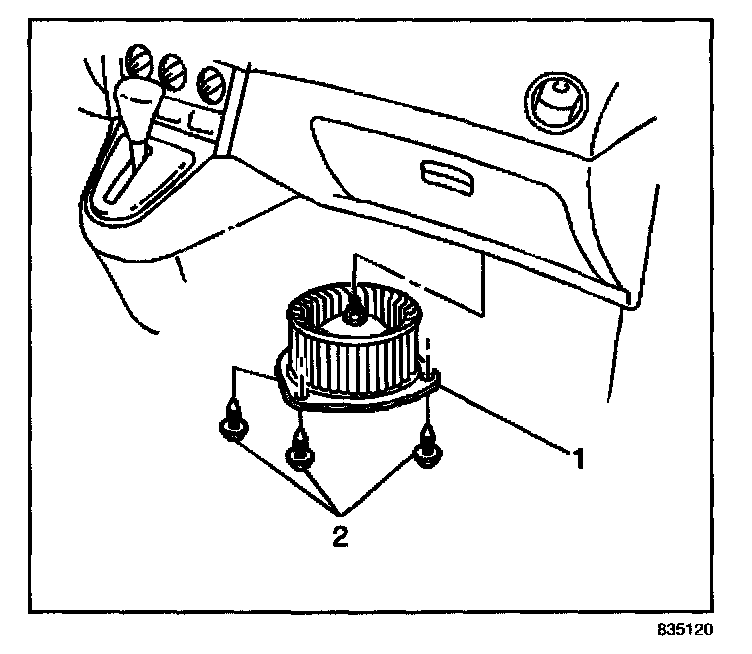 1
2
835120