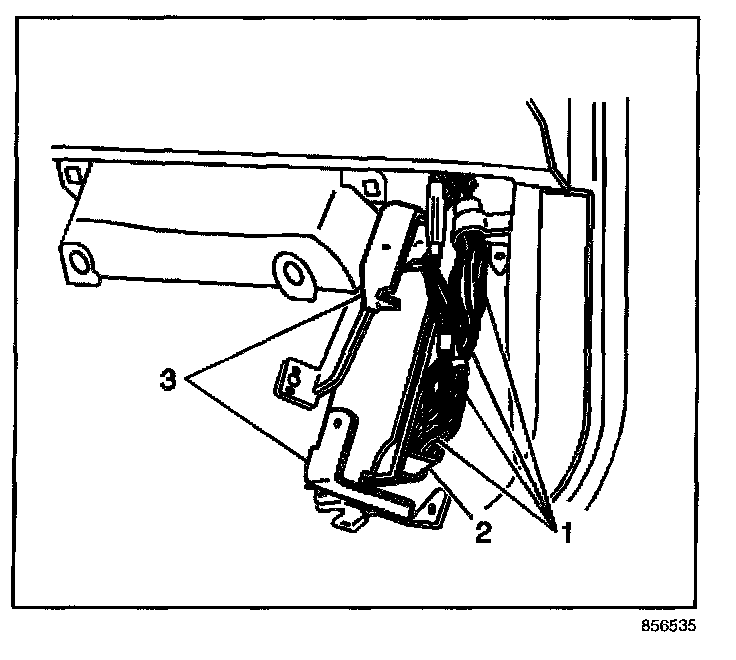 3
2
1
856535