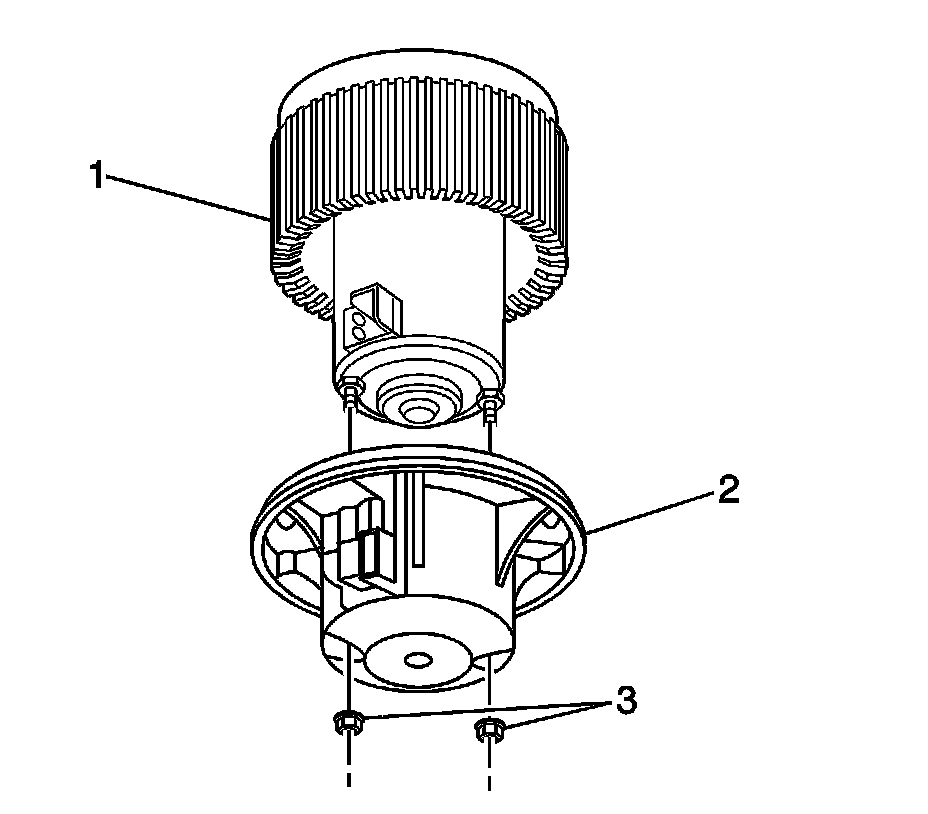 1
2
3