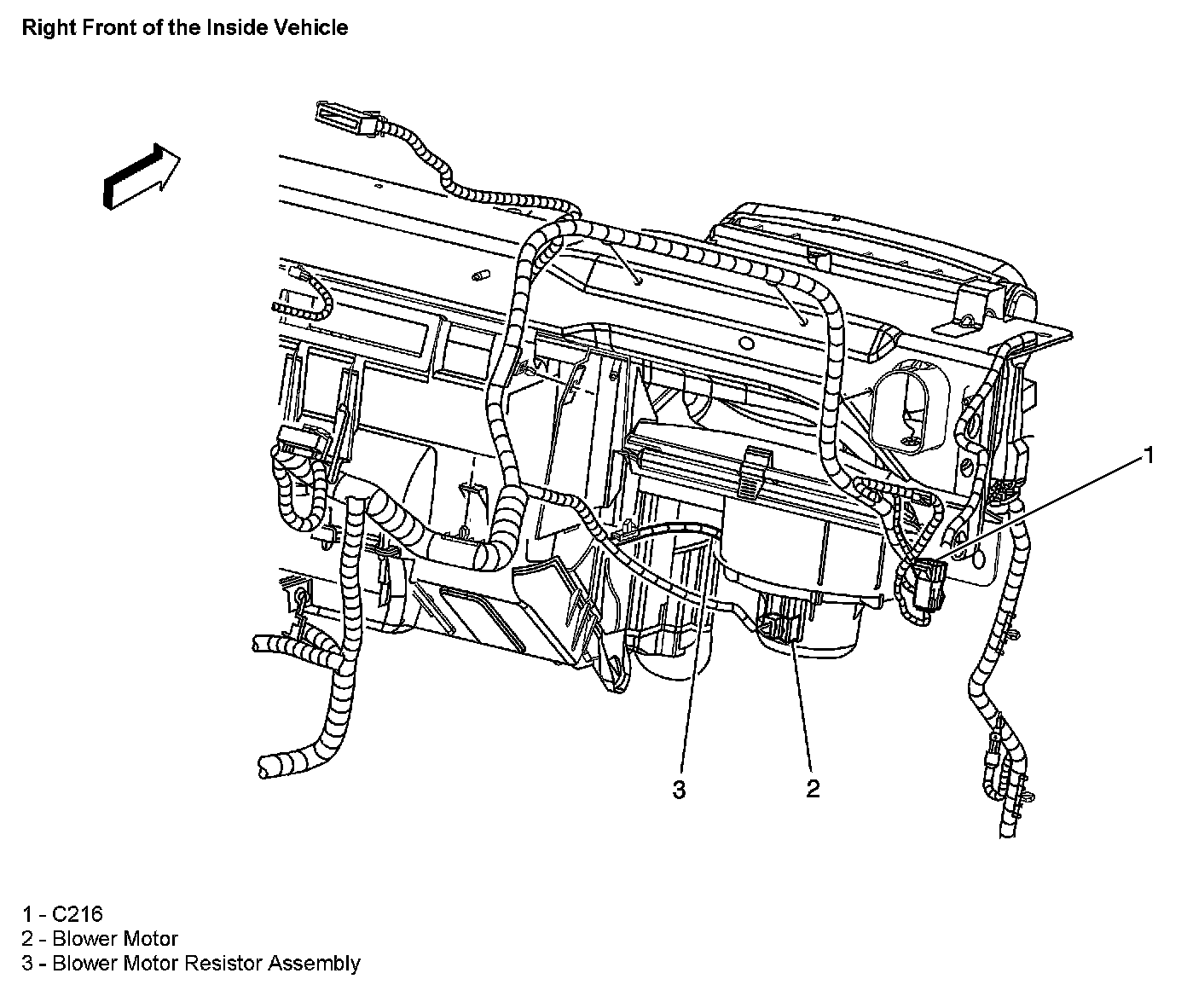 Right Front of the Inside Vehicle

1

3

2

1 - C216
2 - Blower Motor
3 - Blower Motor Resistor Assembly