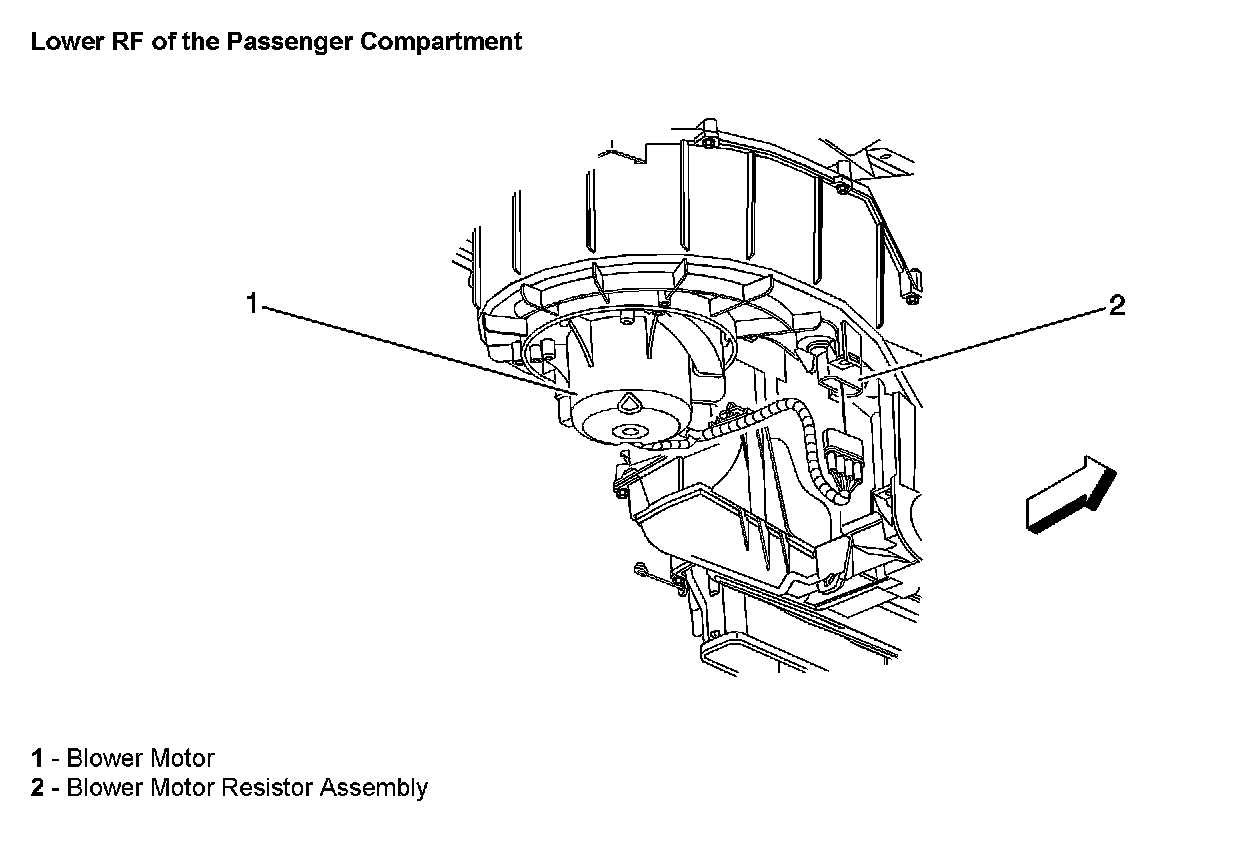 Lower RF of the Passenger Compartment

1

2

1 - Blower Motor
2 - Blower Motor Resistor Assembly