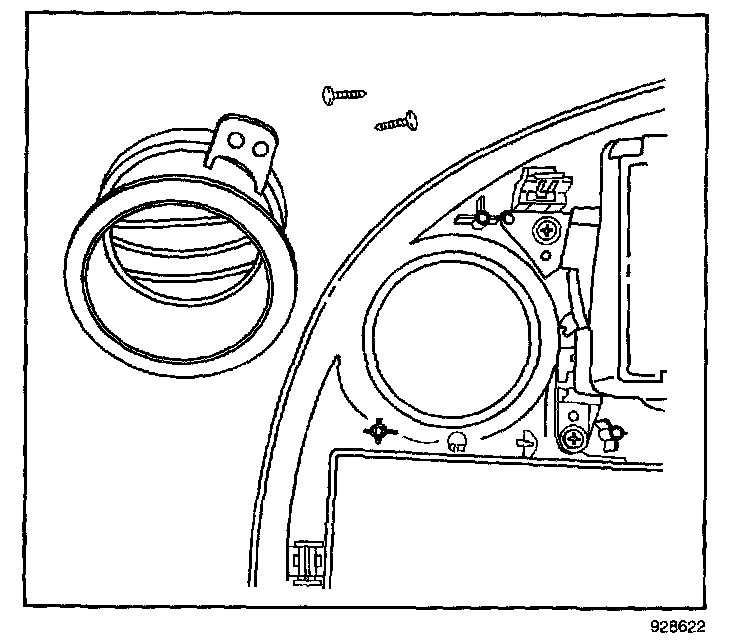 928622