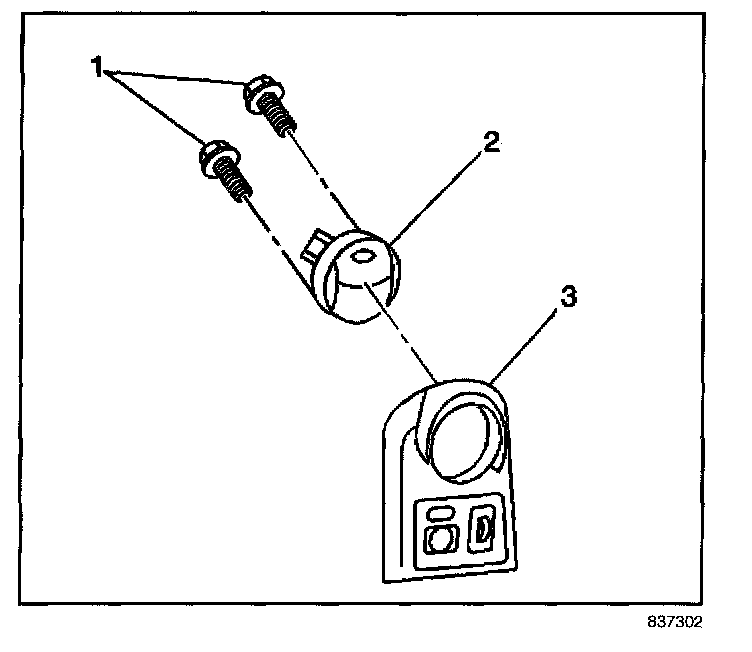 1
2
3
837302