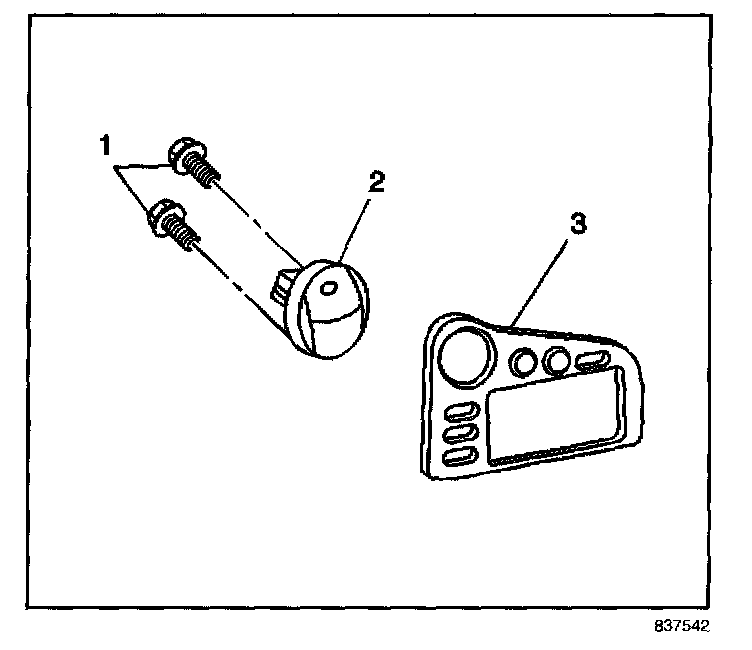 1
2
3
837542