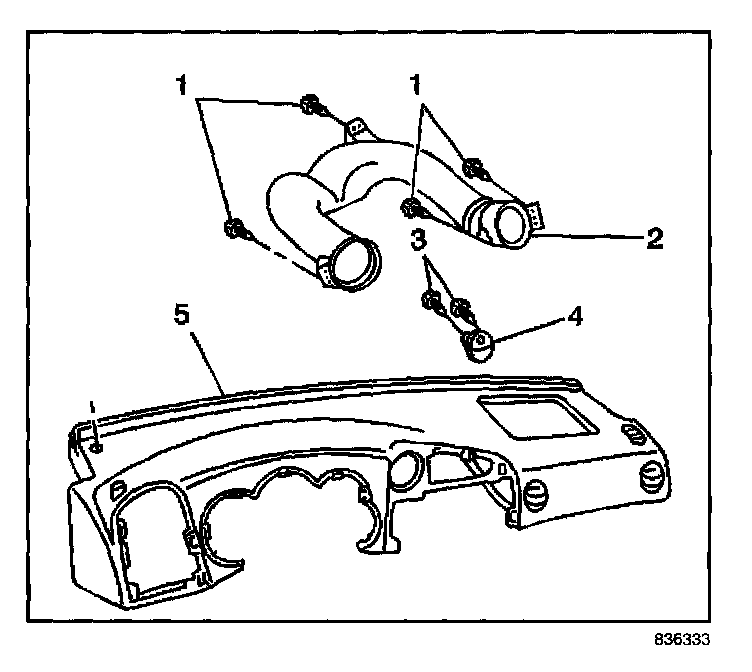 1
1
2
3
4
5
836333