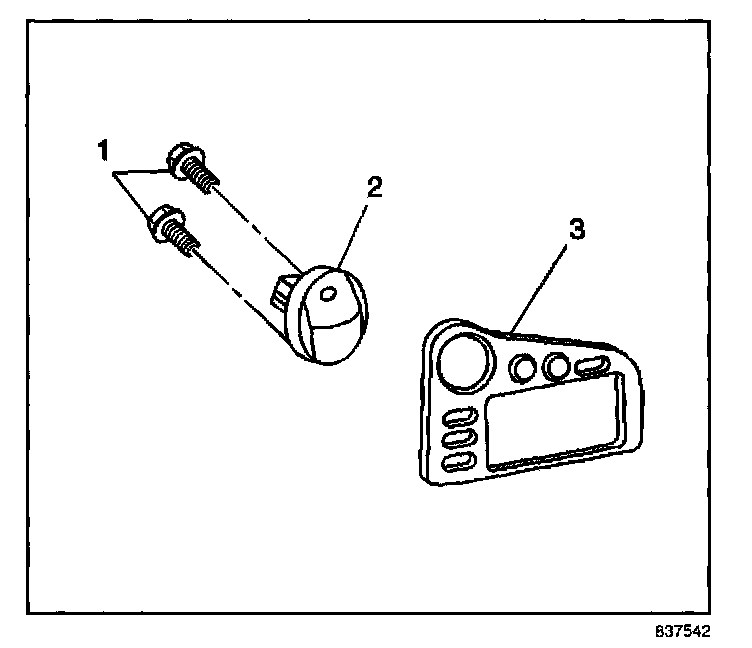 1
2
3
837542