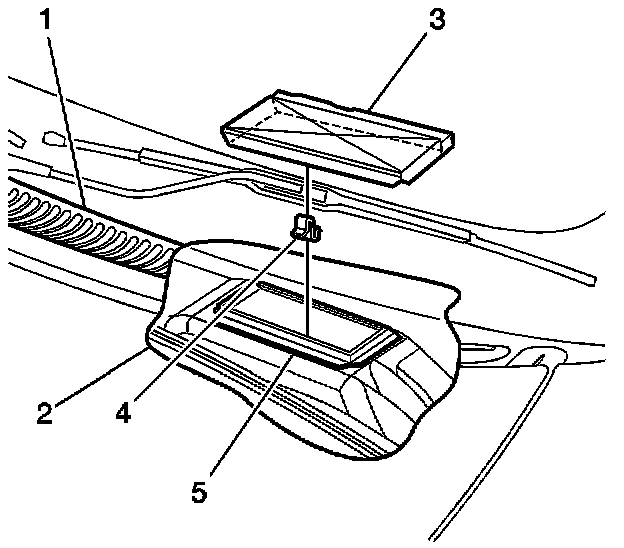 1
3
2
4
5