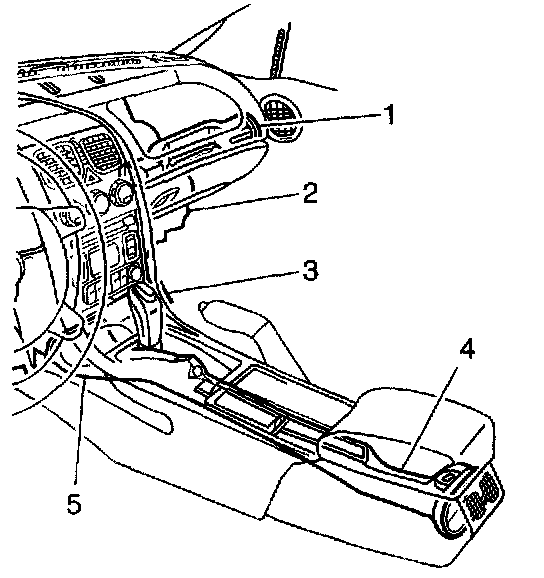 1
2
3
4
5