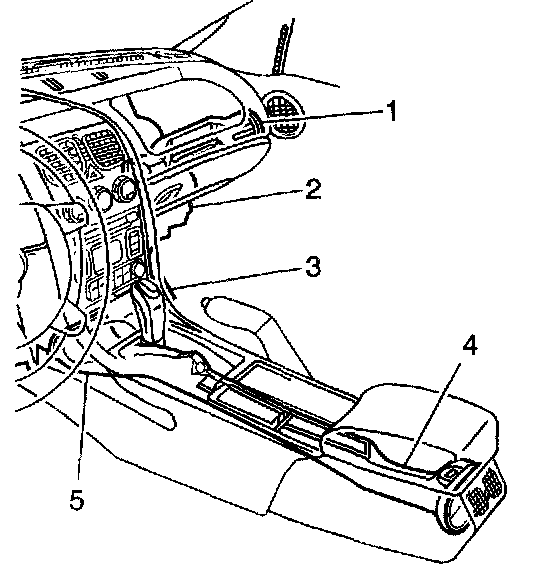 1
2
3
4
5