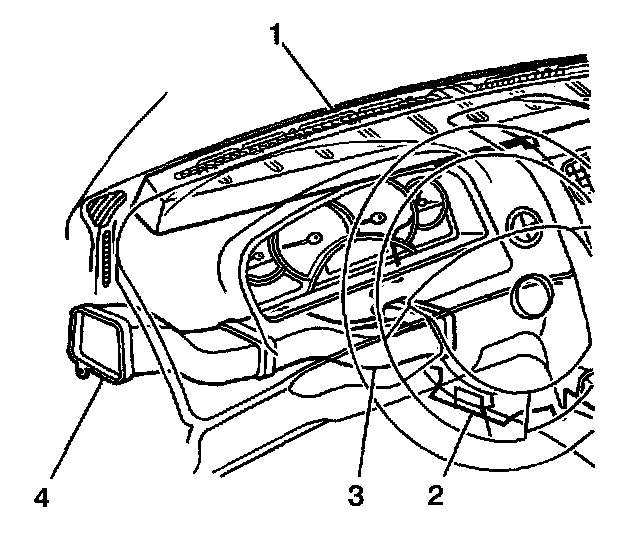 1
4
3
2