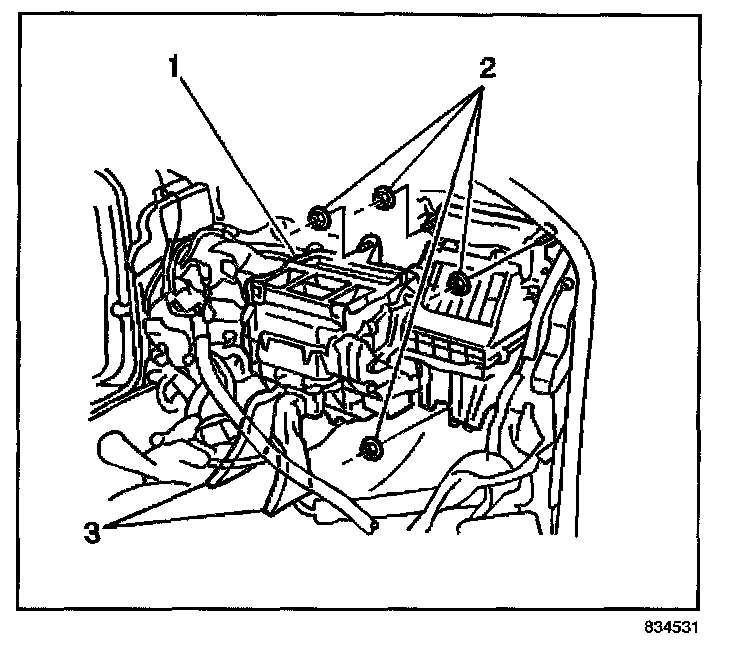 1
2
3
834531