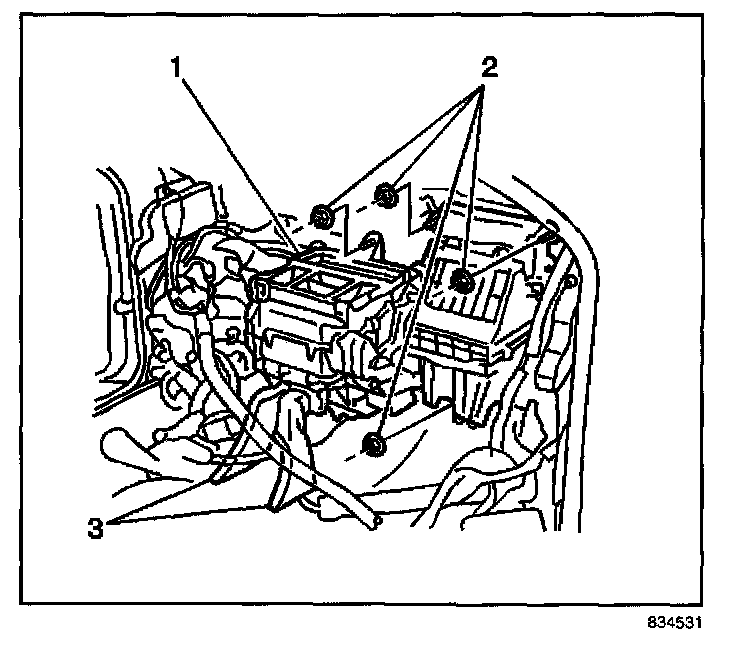 1
2
3
834531