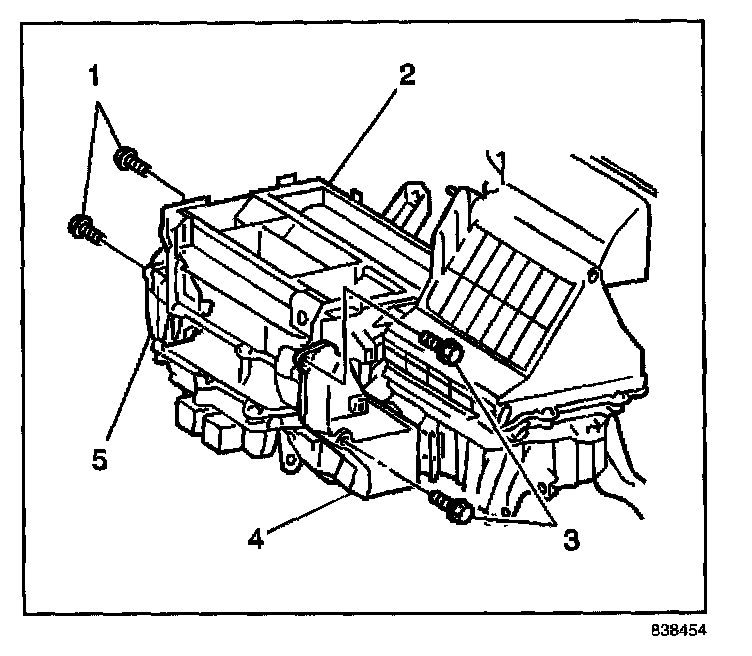 1
2
5
4
3
838454