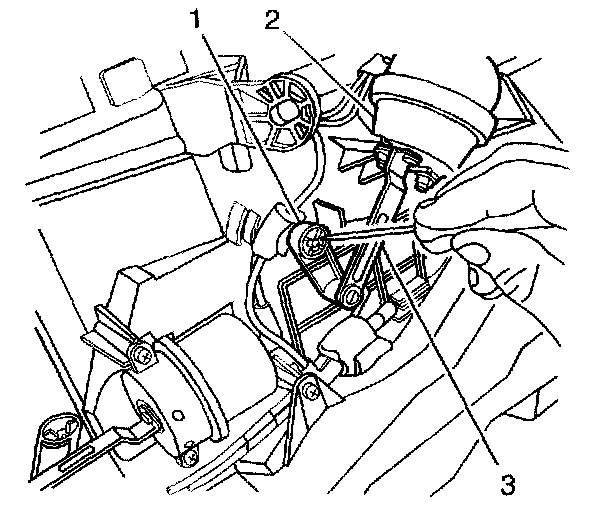 1
2
3