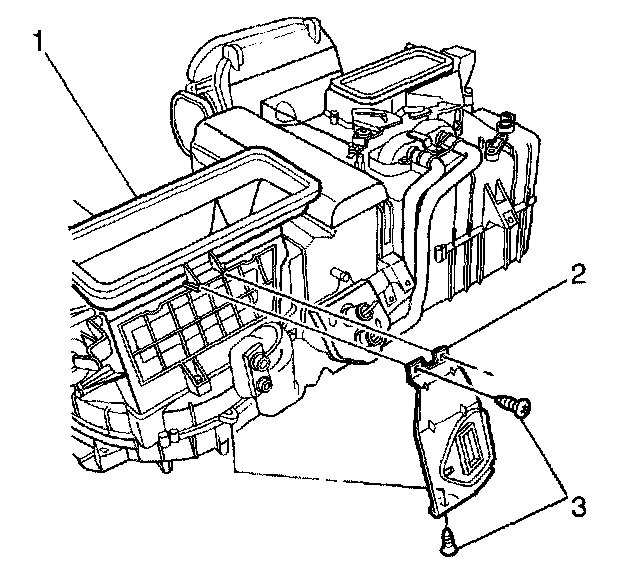 1
2
3