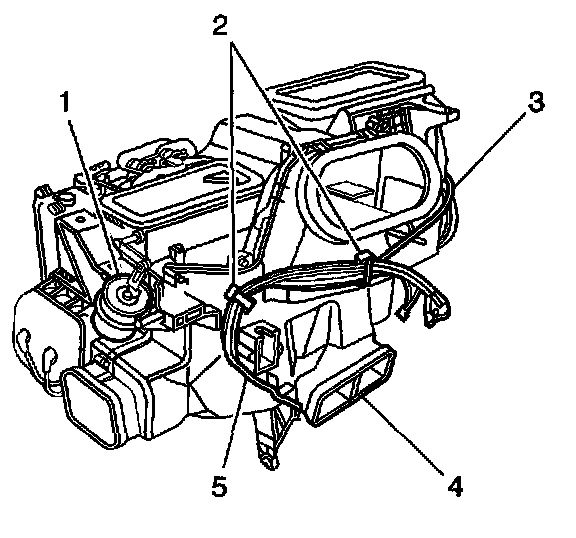 2
1
3
5
4