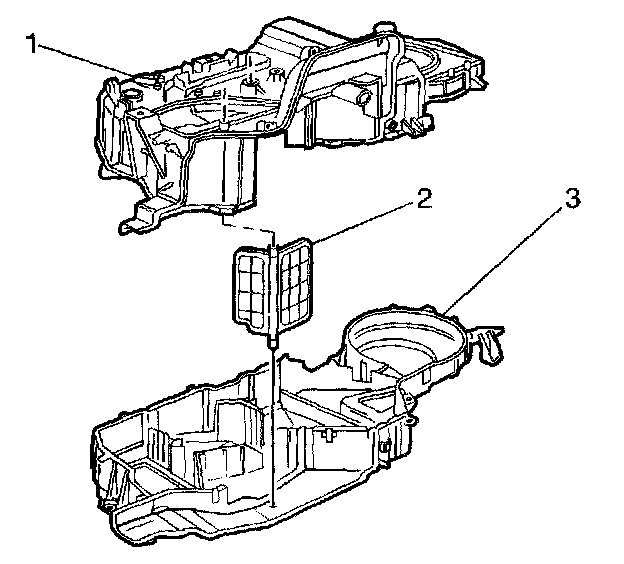 1
2
3