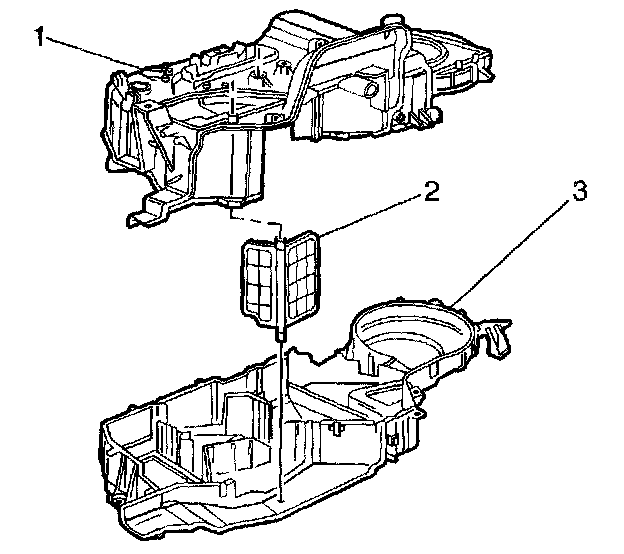 1
2
3