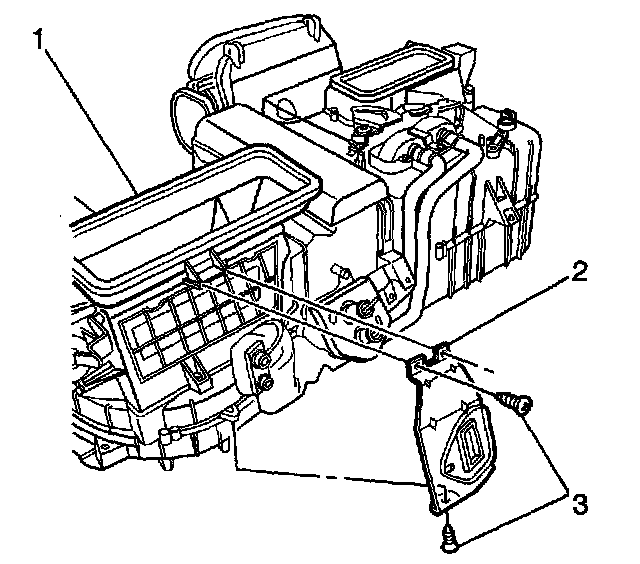 1
2
3